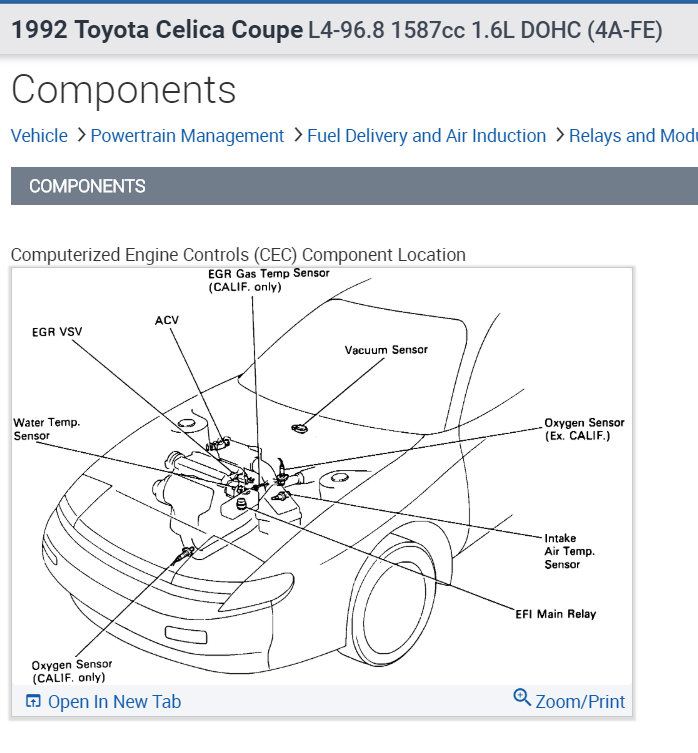 1992 Toyota Celica Coupe L4-96.8 1587cc 1.6L DOHC (4A-FE)

Components

Vehicle > Powertrain Management > Fuel Delivery and Air Induction > Relays and Modu

COMPONENTS

Computerized Engine Controls (CEC) Component Location

EGR Gas Temp Sensor (CALIF. only)

ACV

EGR VSV

Vacuum Sensor

Water Temp. Sensor

Oxygen Sensor (Ex. CALIF.)

Intake Air Temp. Sensor

EFI Main Relay

Oxygen Sensor (CALIF. only)

Open In New Tab

Zoom/Print