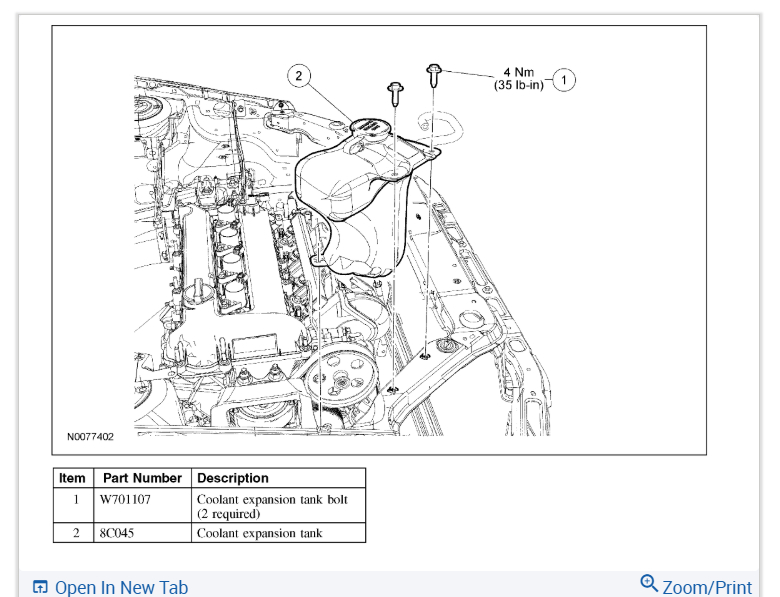 2

4 Nm
(35 lb-in)

1

N0077402

| Item | Part Number | Description |
|---|---|---|
| 1 | W701107 | Coolant expansion tank bolt (2 required) |
| 2 | 8C045 | Coolant expansion tank |

Open In New Tab

Zoom/Print