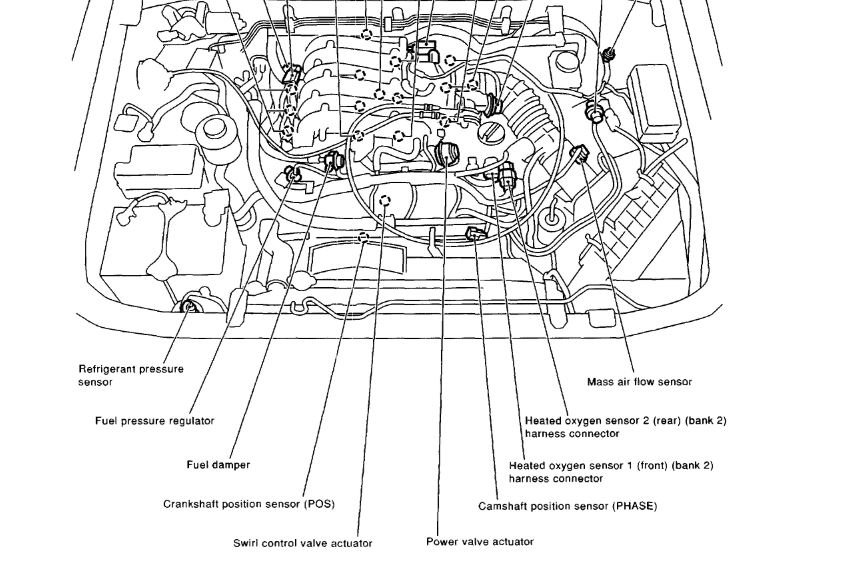 Refrigerant pressure sensor

Fuel pressure regulator

Fuel damper

Crankshaft position sensor (POS)

Swirl control valve actuator

Power valve actuator

Camshaft position sensor (PHASE)

Heated oxygen sensor 1 (front) (bank 2) harness connector

Heated oxygen sensor 2 (rear) (bank 2) harness connector

Mass air flow sensor