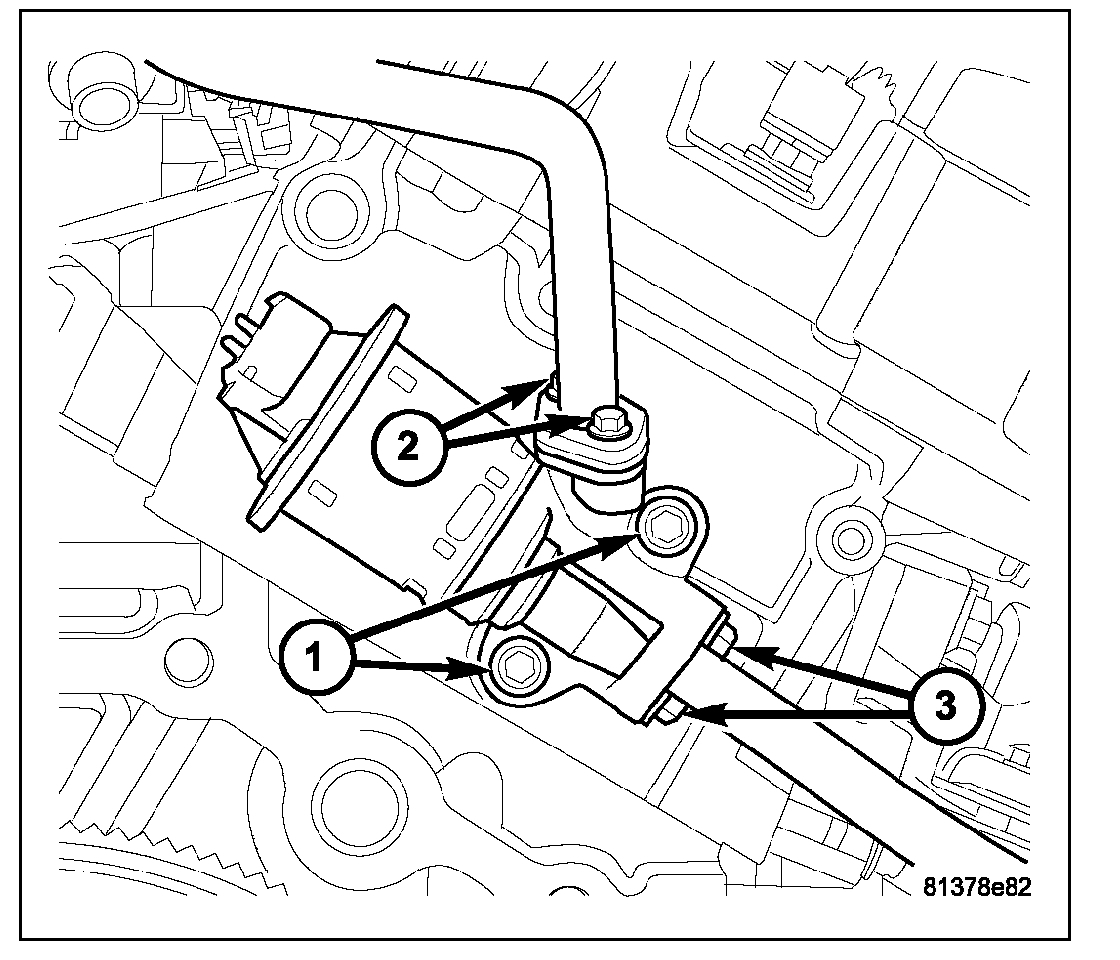 2
1
3
81378e82