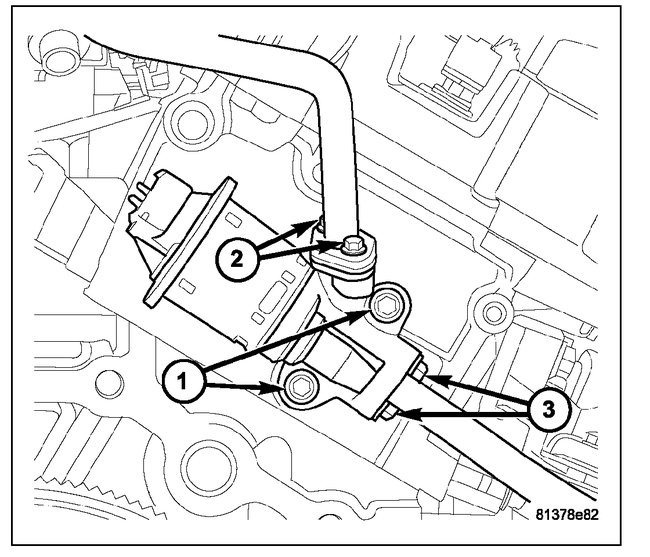 2
1
3
81378e82