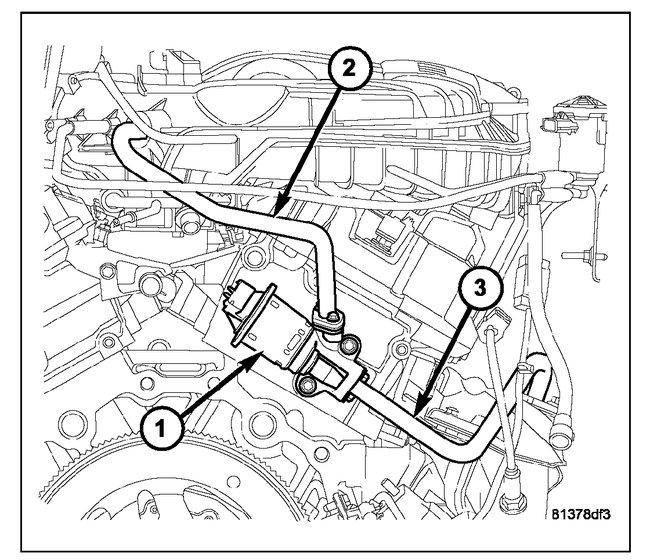 2

3

1

81378df3