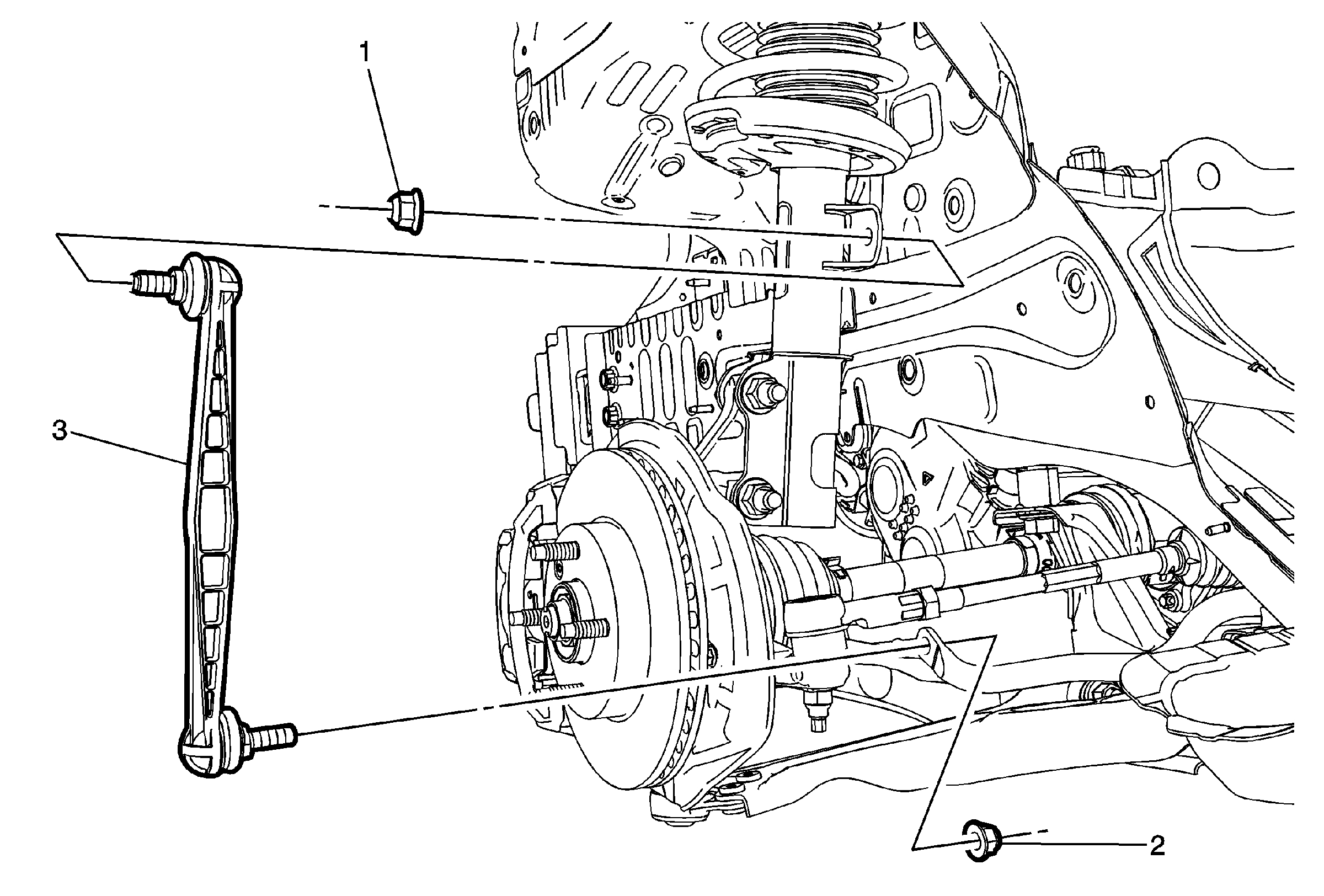 1
3
2