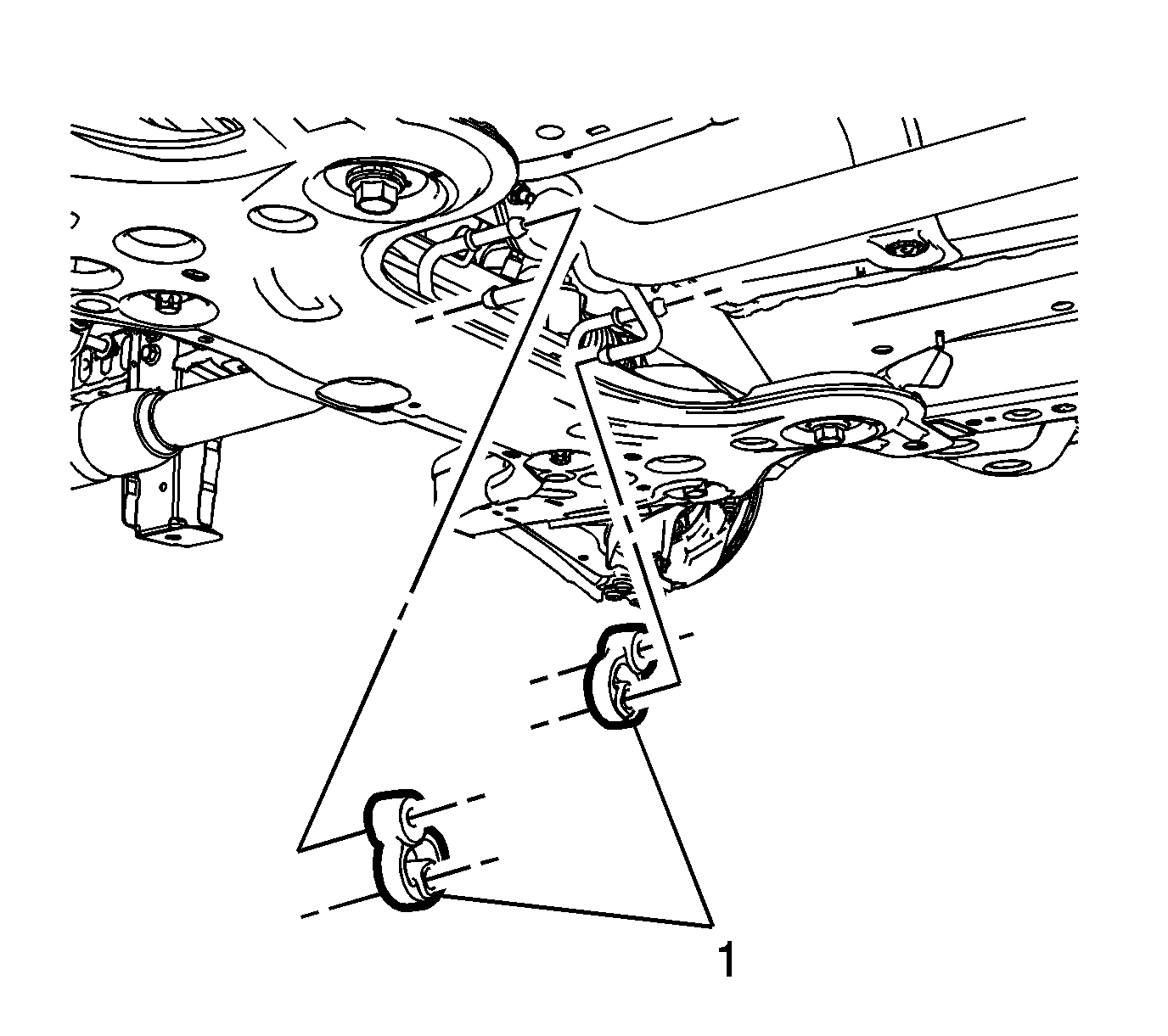 1