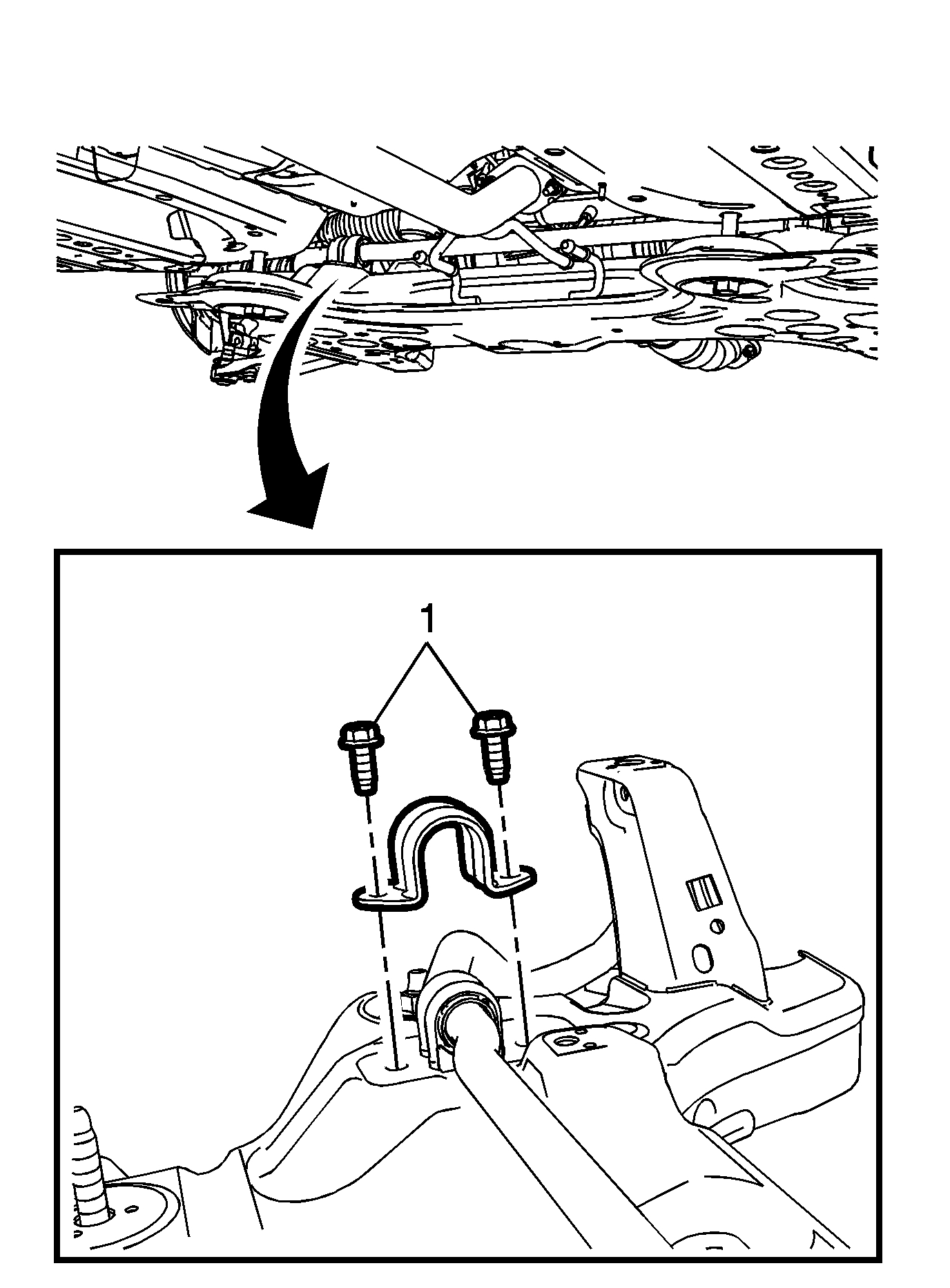 1