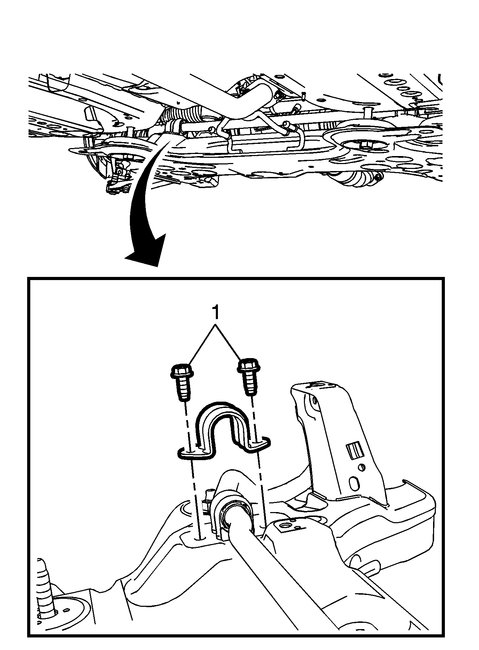 1