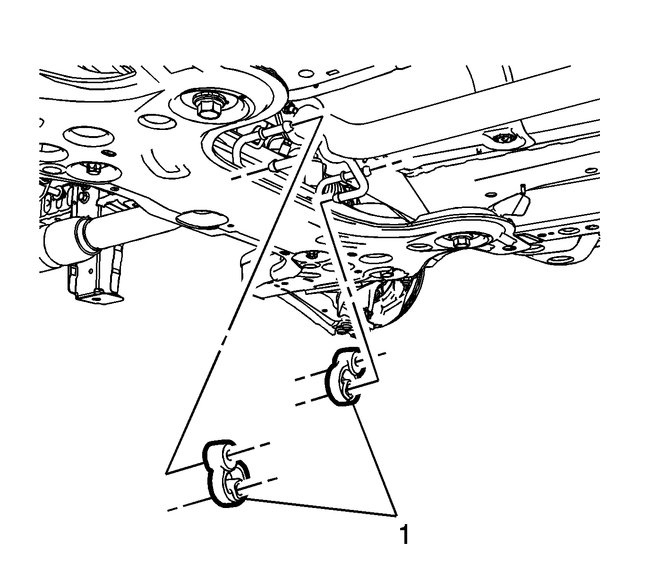 1