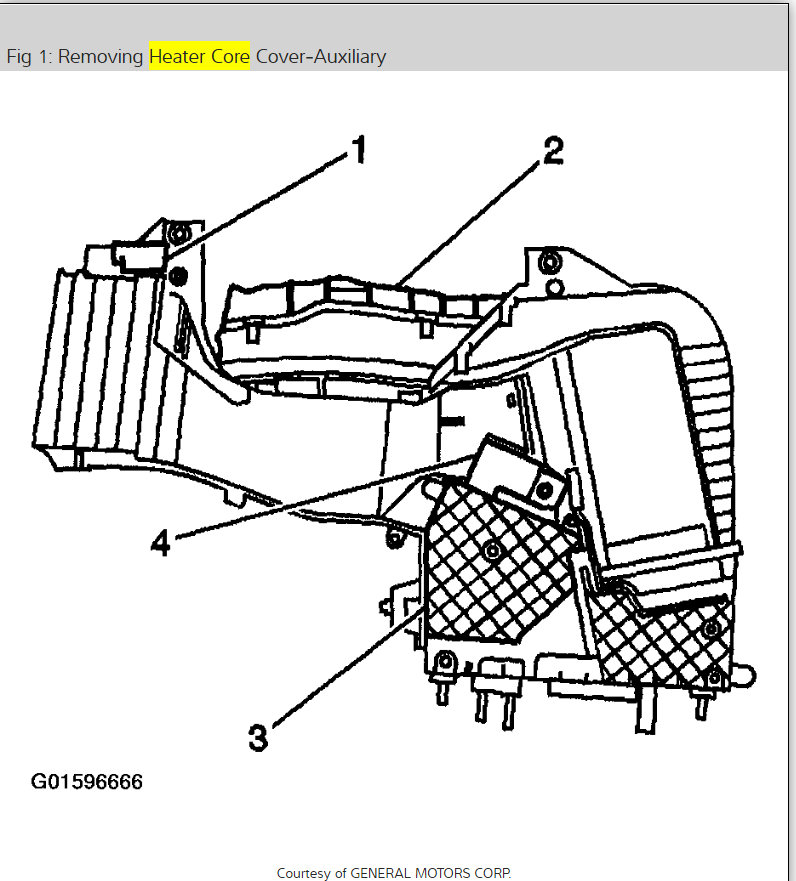 Fig 1: Removing Heater Core Cover-Auxiliary

1
2
4
3

G01596666

Courtesy of GENERAL MOTORS CORP.