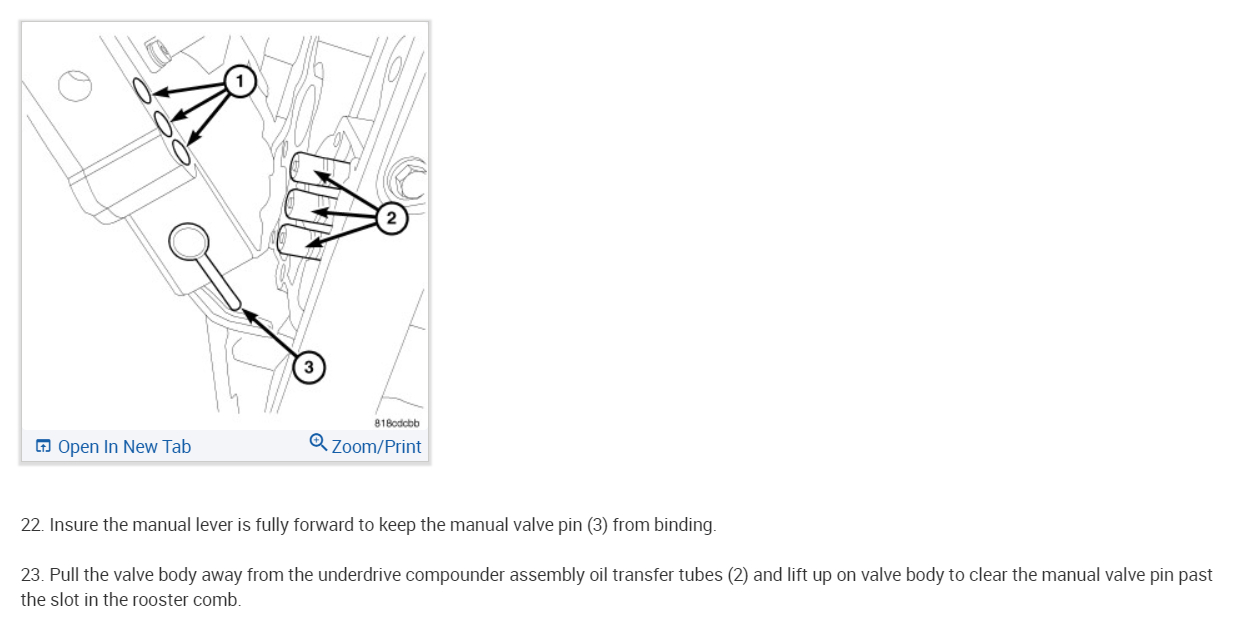 1
2
3
818cdcbb
Open In New Tab
Zoom/Print

22. Insure the manual lever is fully forward to keep the manual valve pin (3) from binding.

23. Pull the valve body away from the underdrive compounder assembly oil transfer tubes (2) and lift up on valve body to clear the manual valve pin past the slot in the rooster comb.