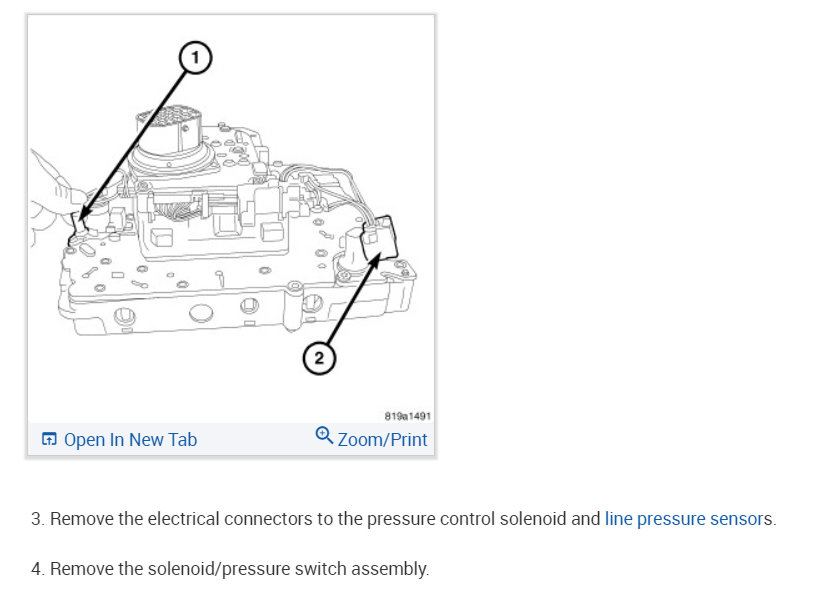 1

2

819a1491

Open In New Tab

Zoom/Print

3. Remove the electrical connectors to the pressure control solenoid and line pressure sensors.

4. Remove the solenoid/pressure switch assembly.