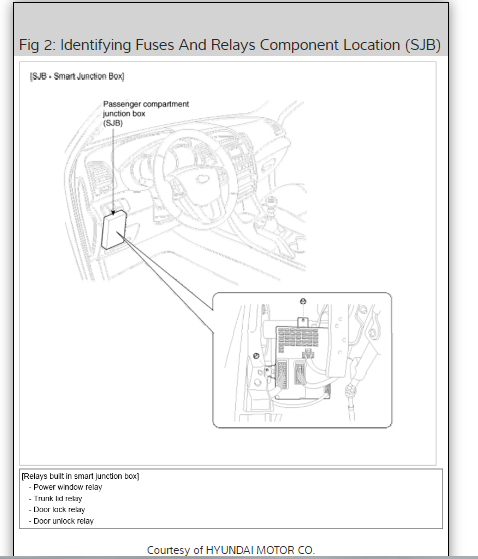 Fig 2: Identifying Fuses And Relays Component Location (SJB)

[SJB - Smart Junction Box]

Passenger compartment junction box (SJB)

[Relays built in smart junction box]
- Power window relay
- Trunk lid relay
- Door lock relay
- Door unlock relay

Courtesy of HYUNDAI MOTOR CO.