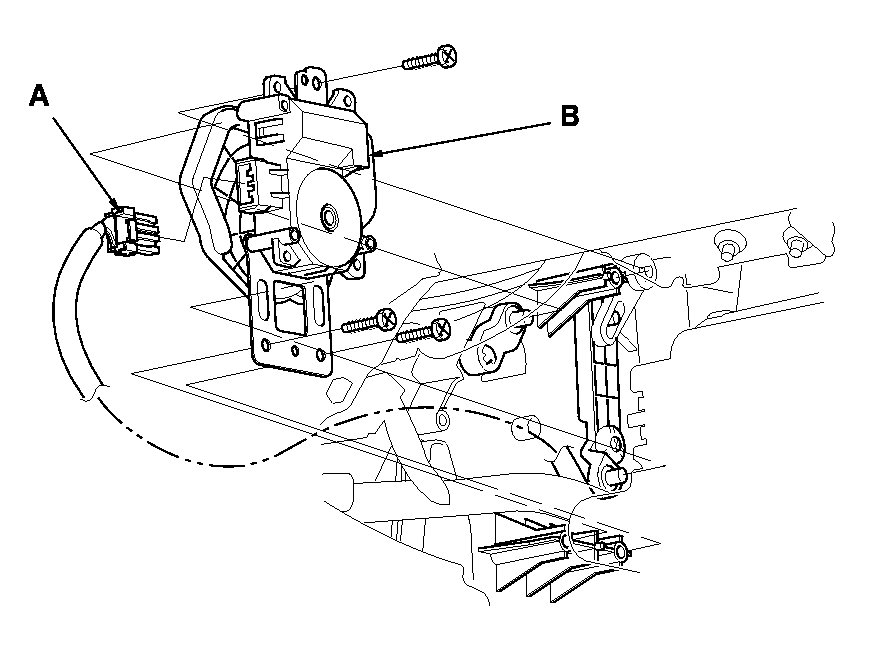 A

B