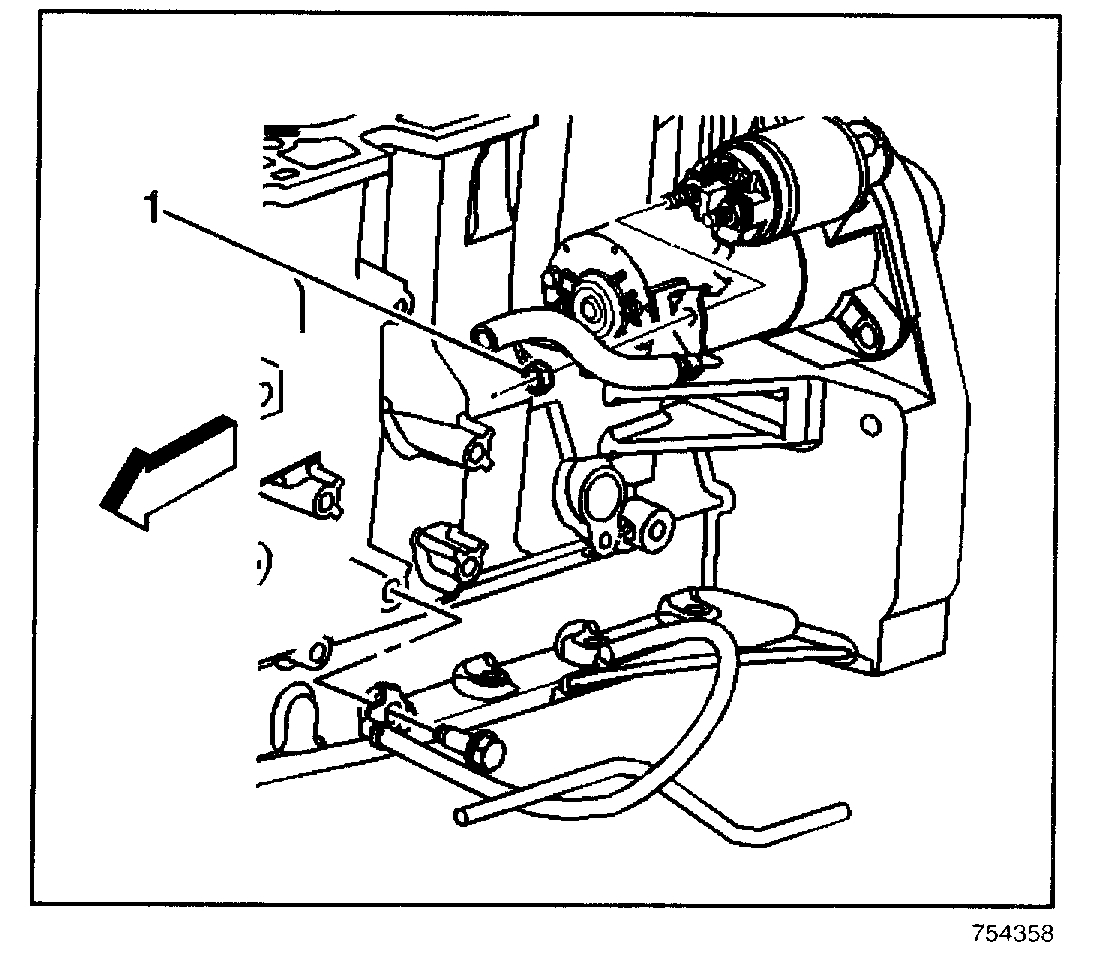 1

754358