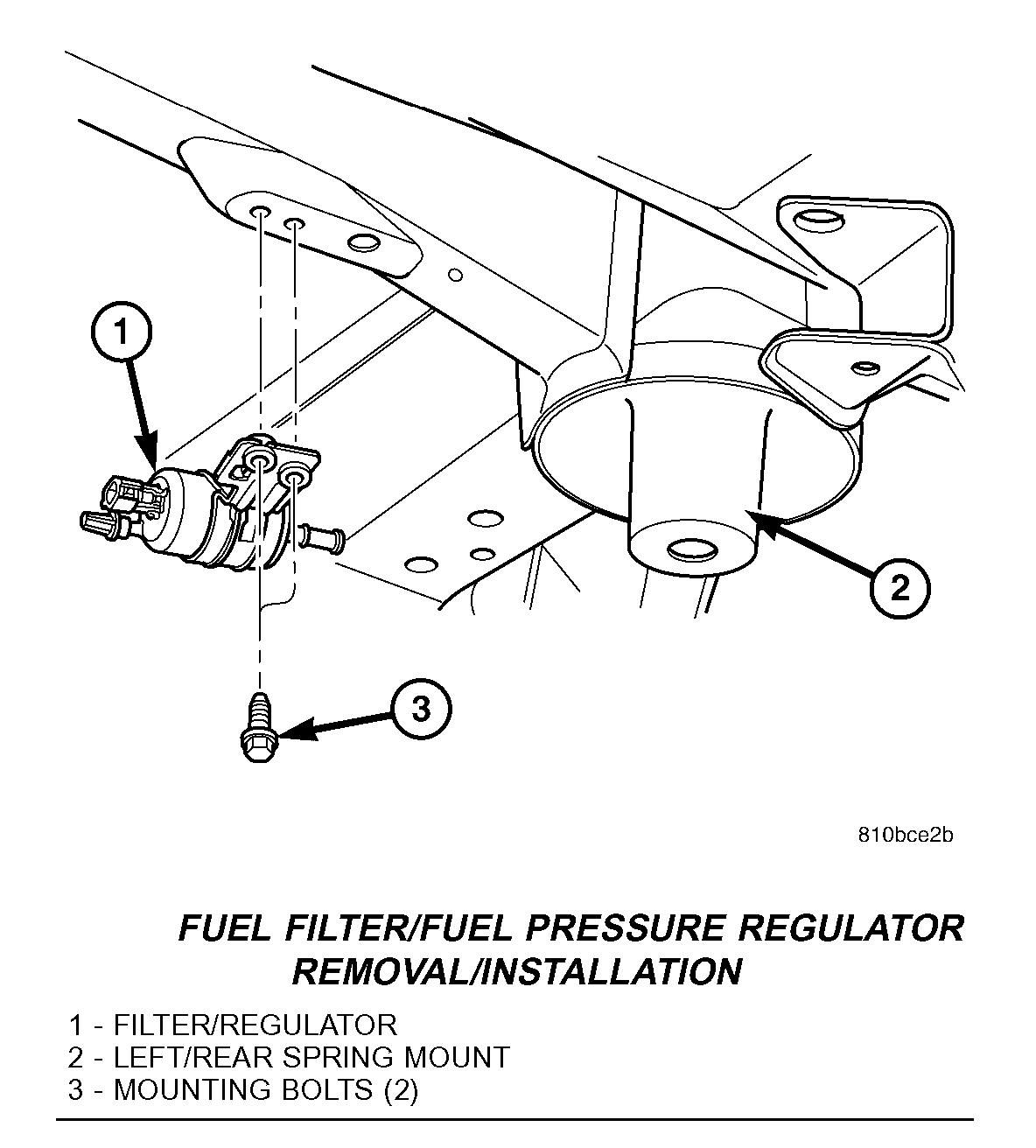 1

2

3

810bce2b

FUEL FILTER/FUEL PRESSURE REGULATOR REMOVAL/INSTALLATION

1 - FILTER/REGULATOR
2 - LEFT/REAR SPRING MOUNT
3 - MOUNTING BOLTS (2)