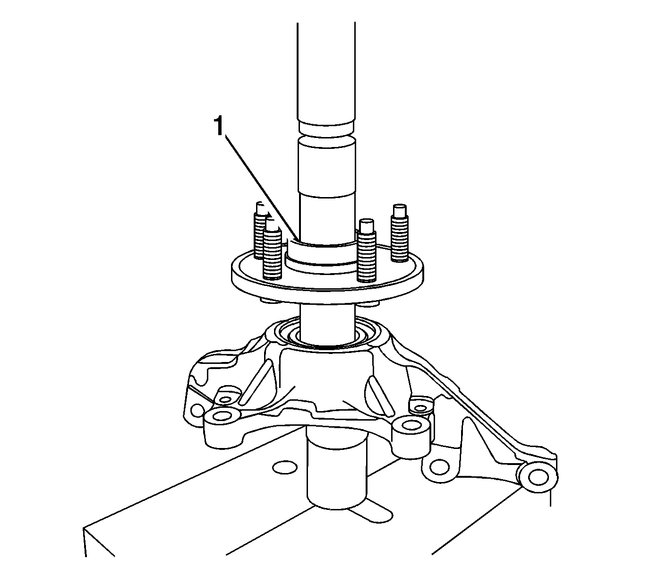 1