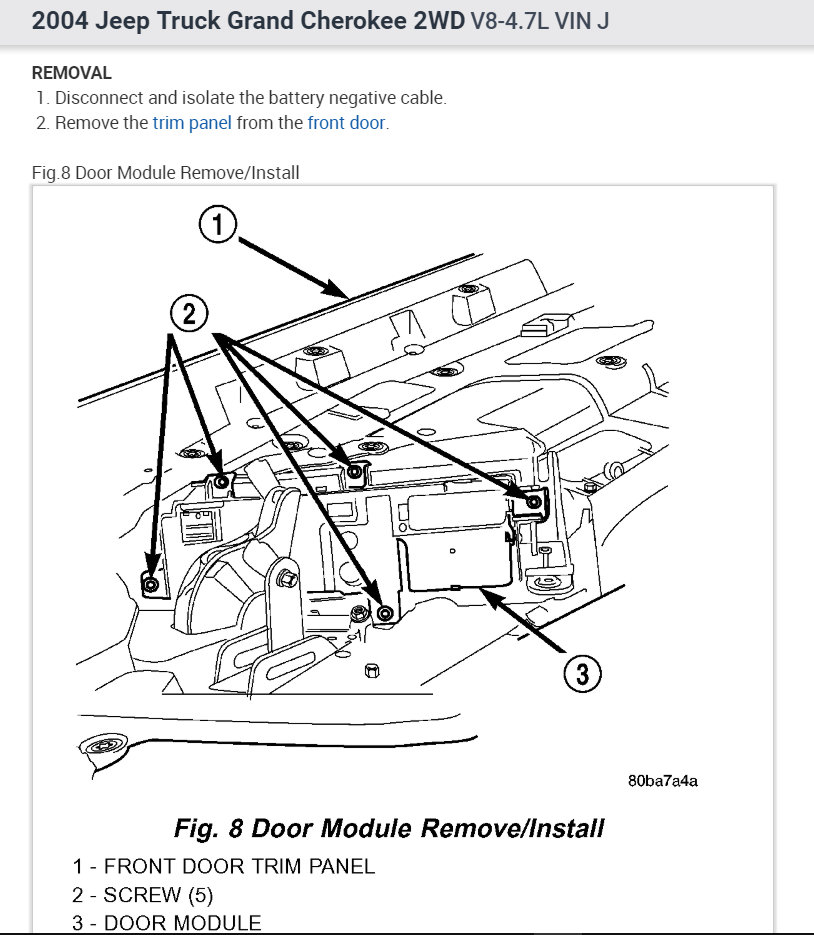 2004 Jeep Truck Grand Cherokee 2WD V8-4.7L VIN J

REMOVAL
1. Disconnect and isolate the battery negative cable.
2. Remove the trim panel from the front door.

Fig.8 Door Module Remove/Install

1

2

3

80ba7a4a

Fig. 8 Door Module Remove/Install

1 - FRONT DOOR TRIM PANEL
2 - SCREW (5)
3 - DOOR MODULE