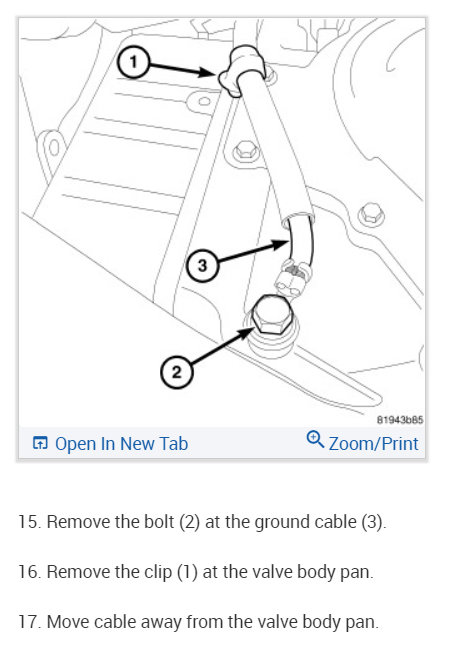 1

3

2

81943b85

Open In New Tab

Zoom/Print

15. Remove the bolt (2) at the ground cable (3).

16. Remove the clip (1) at the valve body pan.

17. Move cable away from the valve body pan.