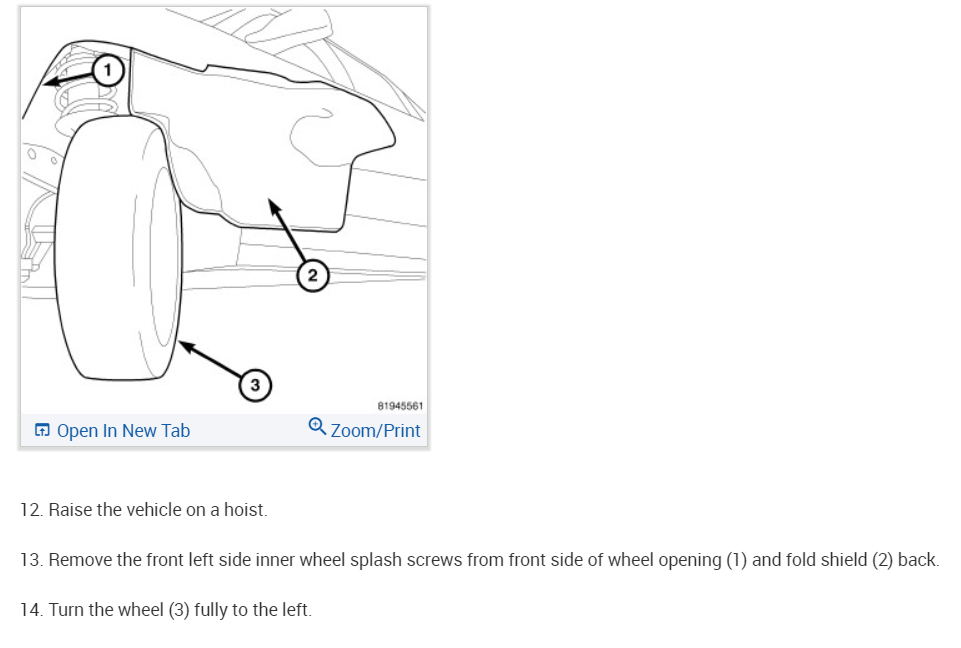 1

2

3

81945561

Open In New Tab

Zoom/Print

12. Raise the vehicle on a hoist.

13. Remove the front left side inner wheel splash screws from front side of wheel opening (1) and fold shield (2) back.

14. Turn the wheel (3) fully to the left.