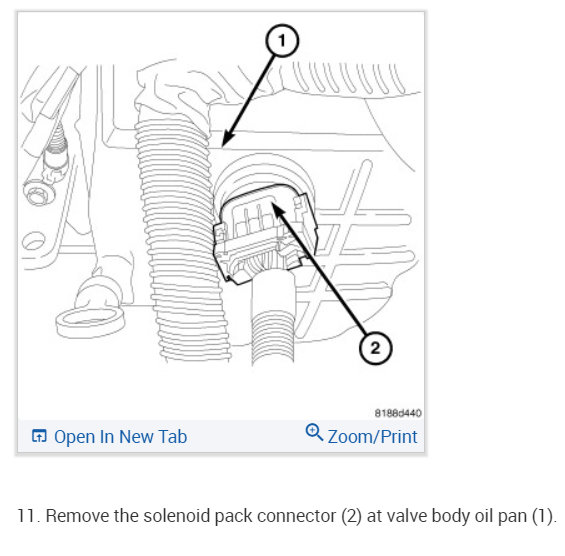 1

2

8188d440

Open In New Tab

Zoom/Print

11. Remove the solenoid pack connector (2) at valve body oil pan (1).