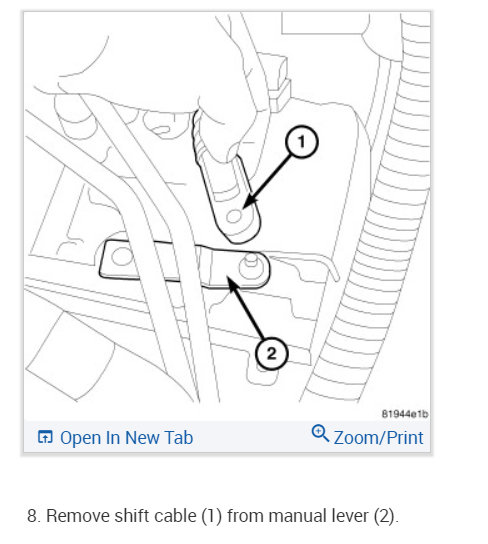 1

2

81944e1b

Open In New Tab

Zoom/Print

8. Remove shift cable (1) from manual lever (2).