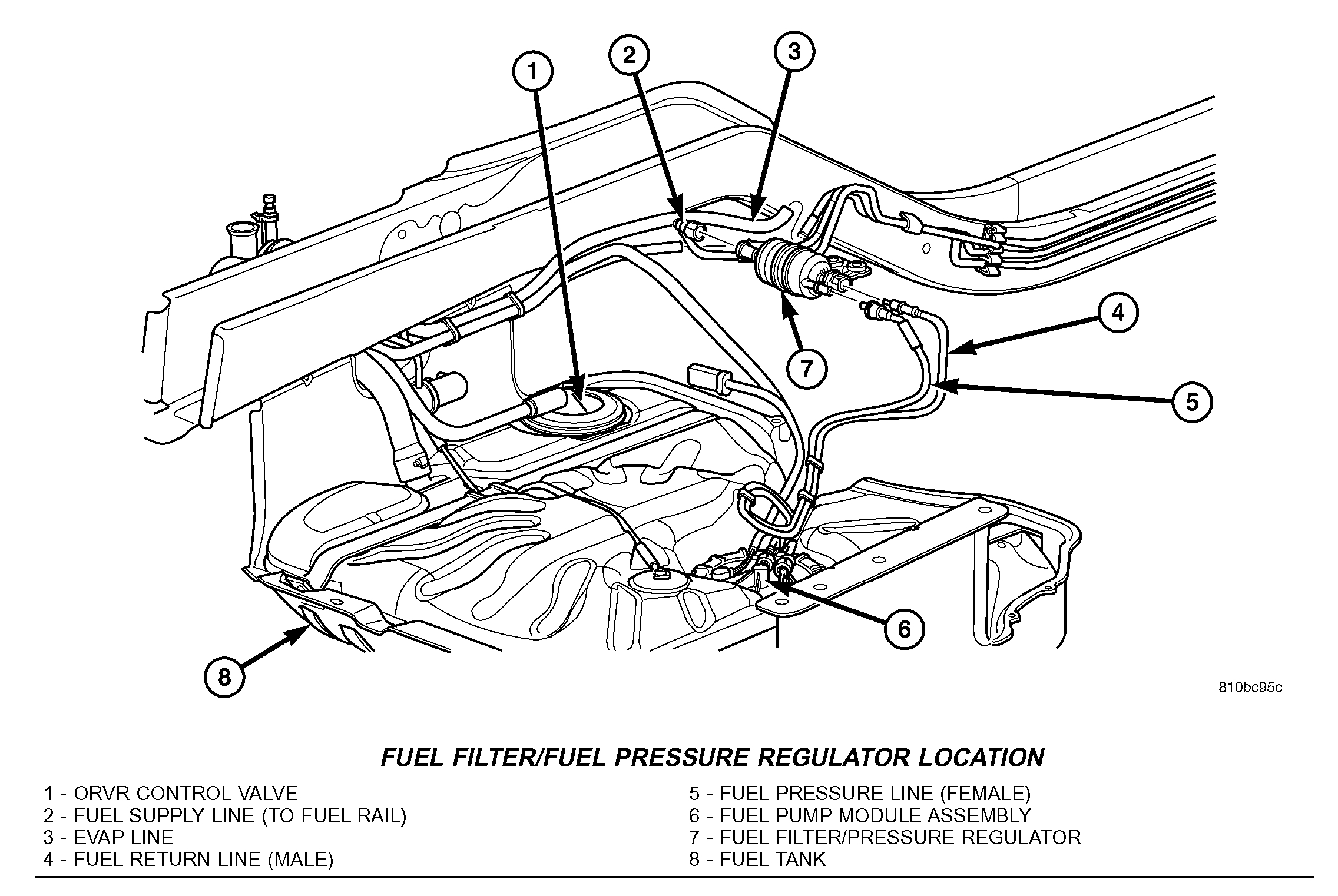 1
2
3
4
5
6
7
8

810bc95c

FUEL FILTER/FUEL PRESSURE REGULATOR LOCATION

1 - ORVR CONTROL VALVE
2 - FUEL SUPPLY LINE (TO FUEL RAIL)
3 - EVAP LINE
4 - FUEL RETURN LINE (MALE)

5 - FUEL PRESSURE LINE (FEMALE)
6 - FUEL PUMP MODULE ASSEMBLY
7 - FUEL FILTER/PRESSURE REGULATOR
8 - FUEL TANK