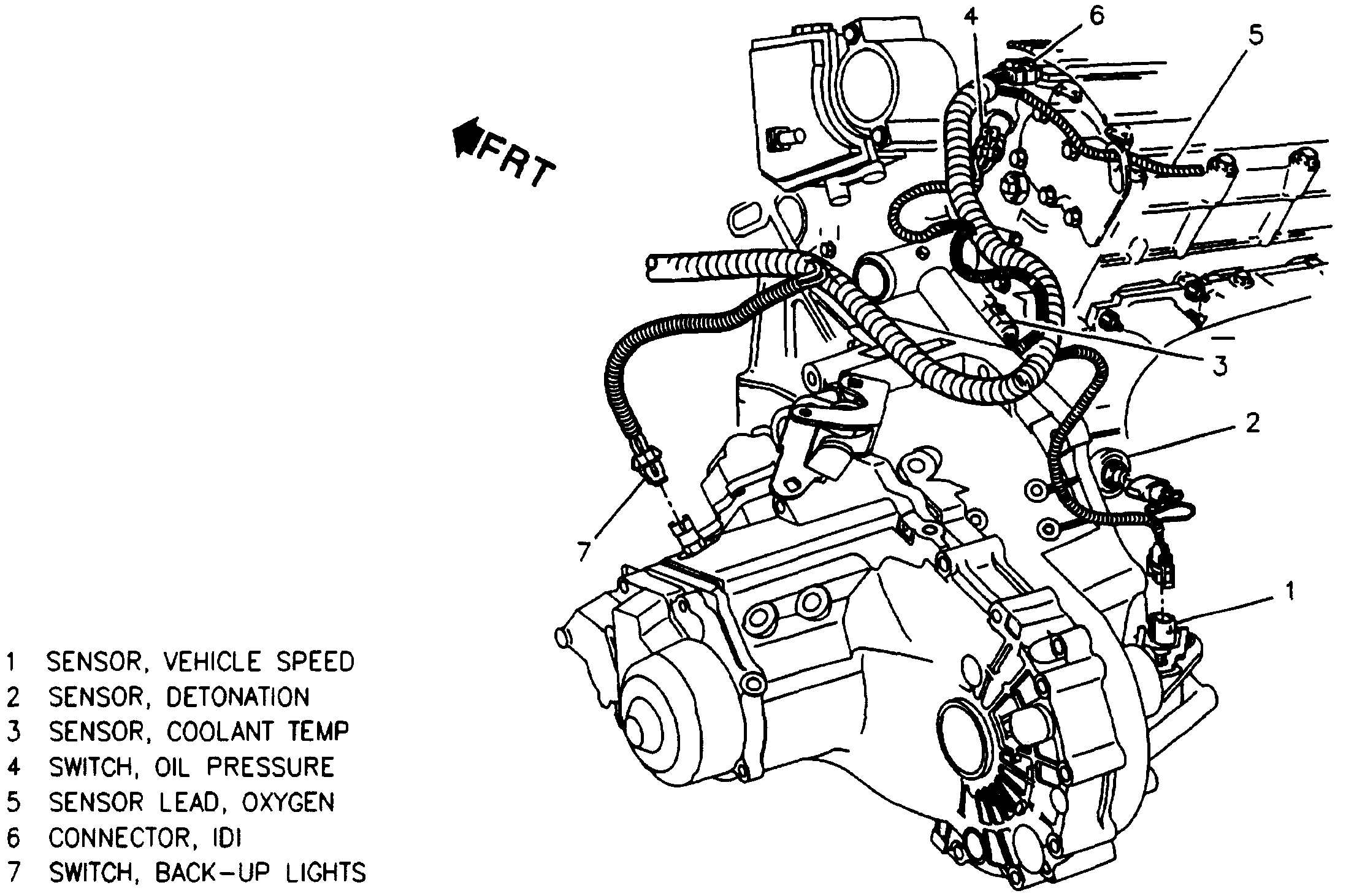 FRT

4
6
5
3
2
7
1

1 SENSOR, VEHICLE SPEED
2 SENSOR, DETONATION
3 SENSOR, COOLANT TEMP
4 SWITCH, OIL PRESSURE
5 SENSOR LEAD, OXYGEN
6 CONNECTOR, IDI
7 SWITCH, BACK-UP LIGHTS