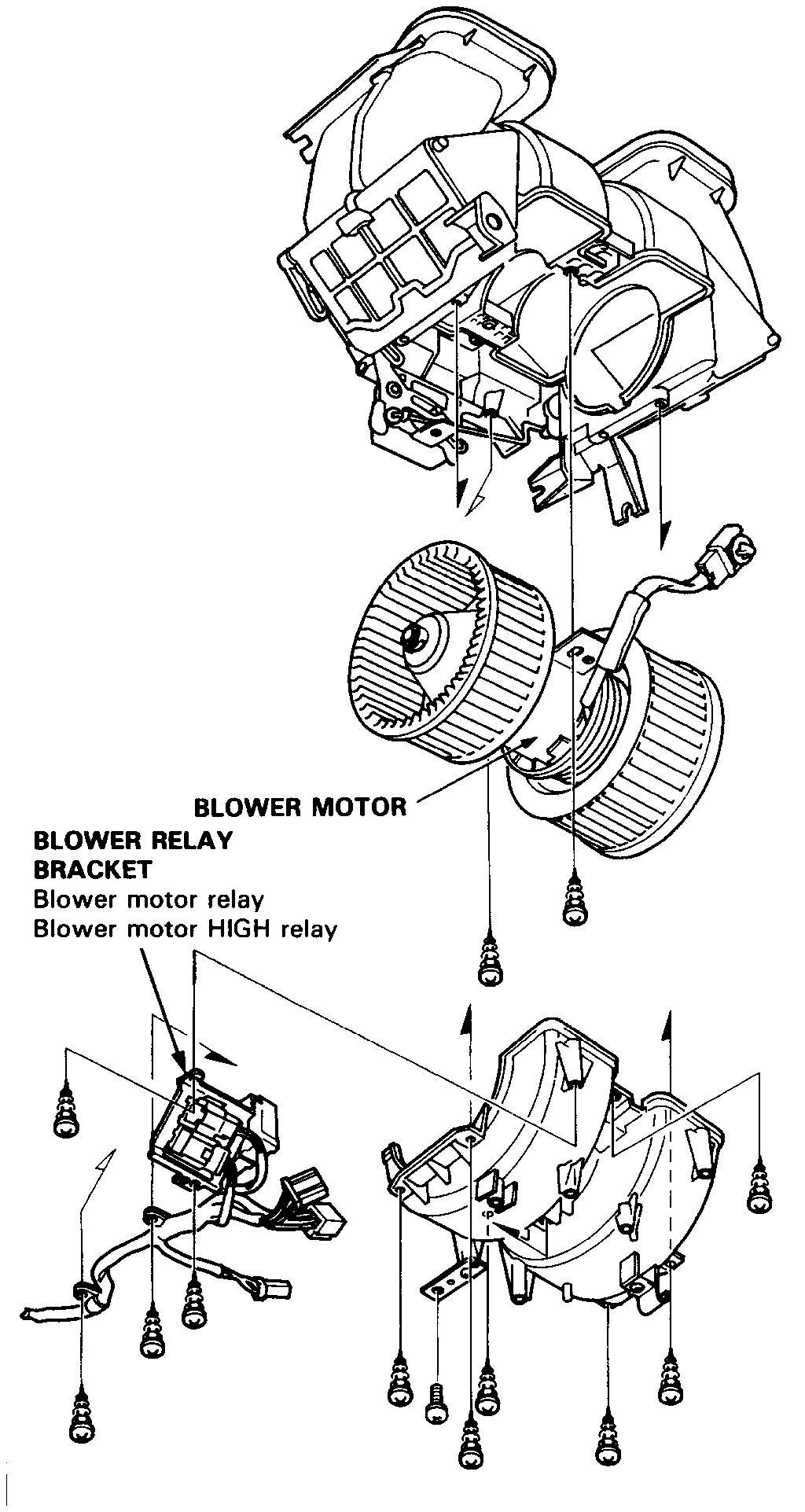 BLOWER MOTOR

BLOWER RELAY BRACKET
Blower motor relay
Blower motor HIGH relay