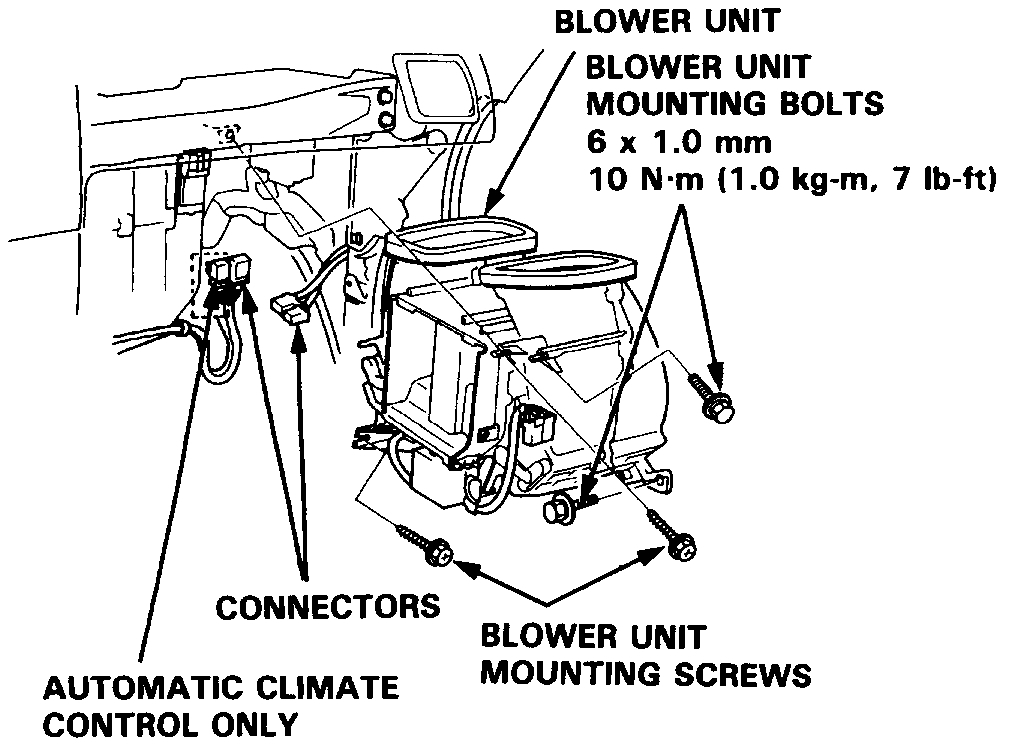 BLOWER UNIT

BLOWER UNIT MOUNTING BOLTS
6 x 1.0 mm
10 N·m (1.0 kg-m, 7 lb-ft)

CONNECTORS

BLOWER UNIT MOUNTING SCREWS

AUTOMATIC CLIMATE CONTROL ONLY