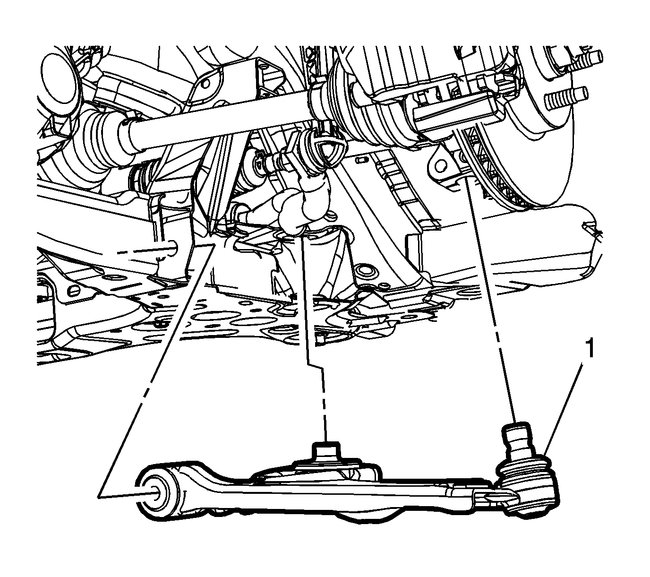 1