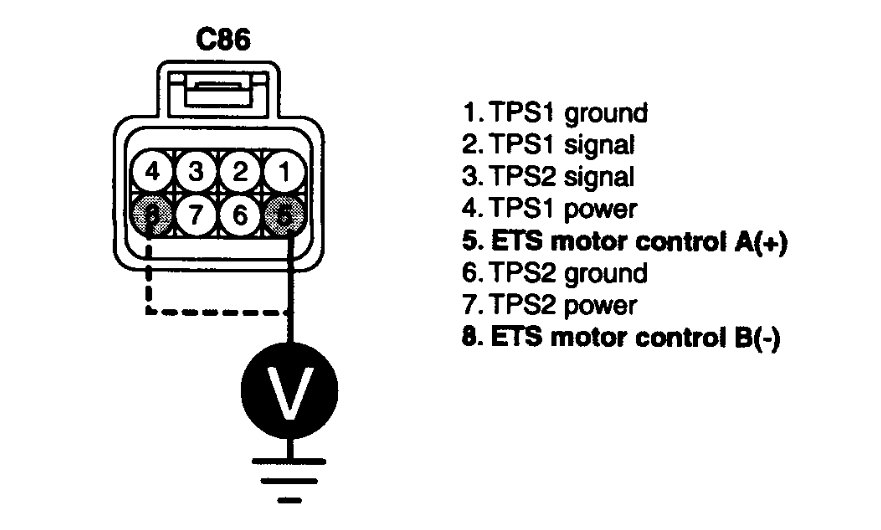 C86

4 3 2 1
8 7 6 5

V

1. TPS1 ground
2. TPS1 signal
3. TPS2 signal
4. TPS1 power
5. ETS motor control A(+)
6. TPS2 ground
7. TPS2 power
8. ETS motor control B(-)