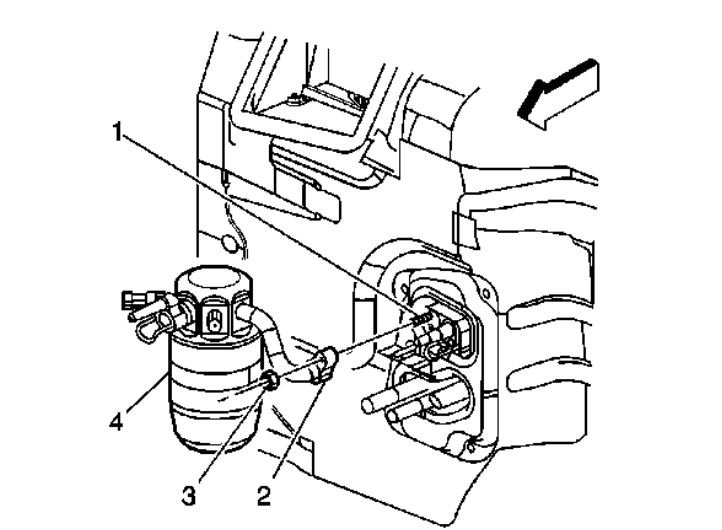 1
4
3
2