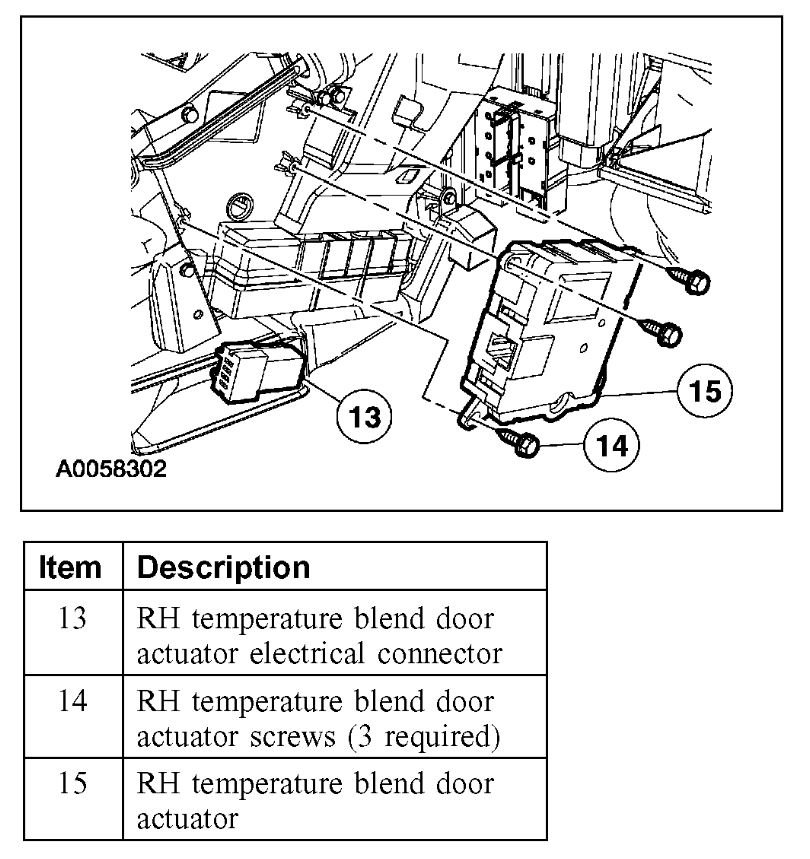 15

13

14

A0058302

| Item | Description |
|---|---|
| 13 | RH temperature blend door actuator electrical connector |
| 14 | RH temperature blend door actuator screws (3 required) |
| 15 | RH temperature blend door actuator |