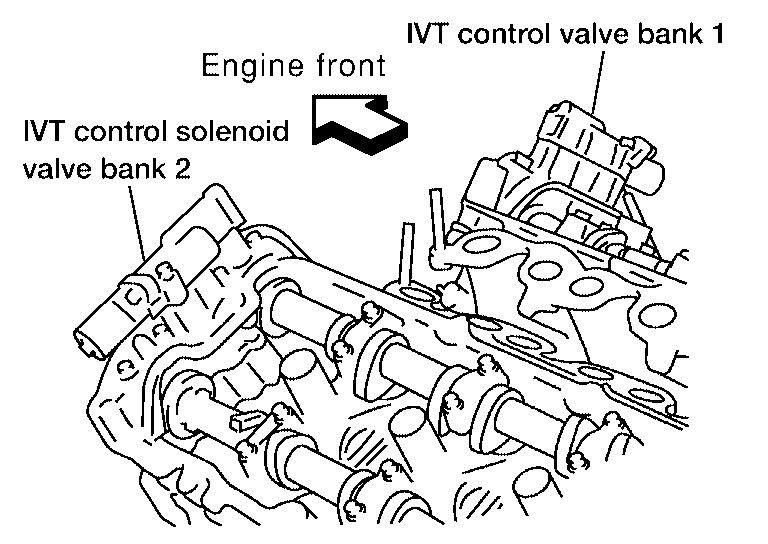 IVT control valve bank 1

Engine front

IVT control solenoid valve bank 2