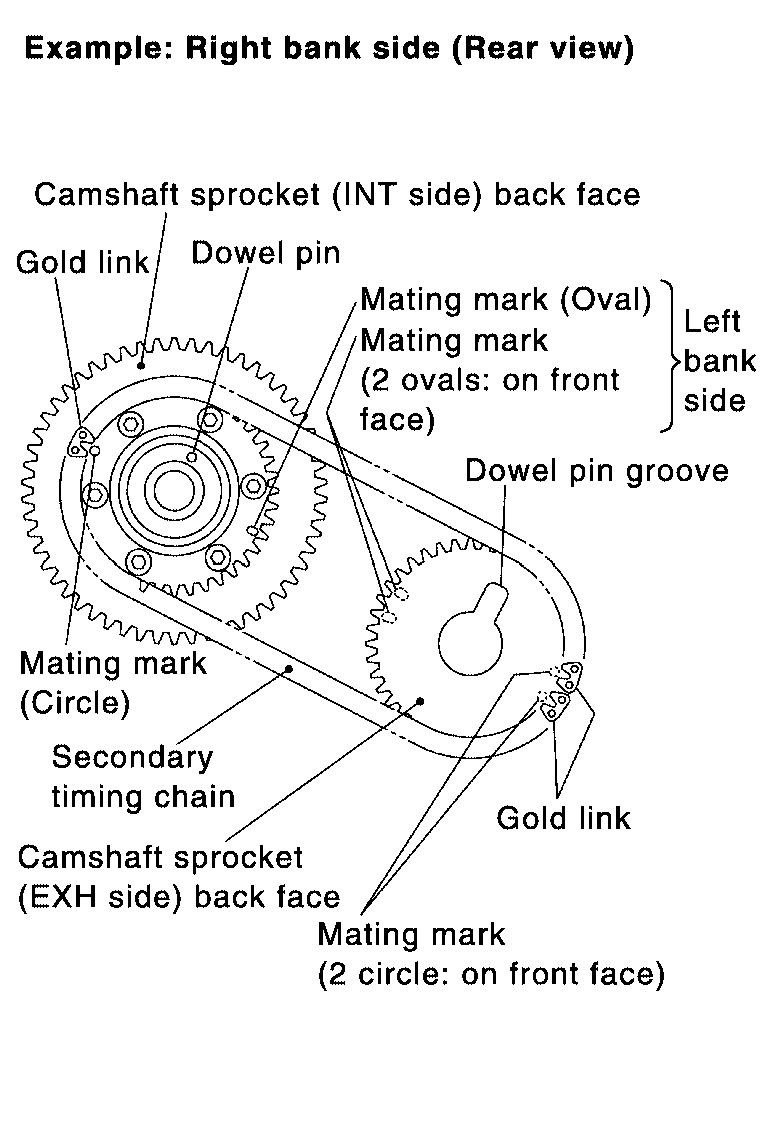 Example: Right bank side (Rear view)

Camshaft sprocket (INT side) back face

Gold link

Dowel pin

Mating mark (Oval)

Mating mark (2 ovals: on front face)

Left bank side

Dowel pin groove

Mating mark (Circle)

Secondary timing chain

Gold link

Camshaft sprocket (EXH side) back face

Mating mark (2 circle: on front face)