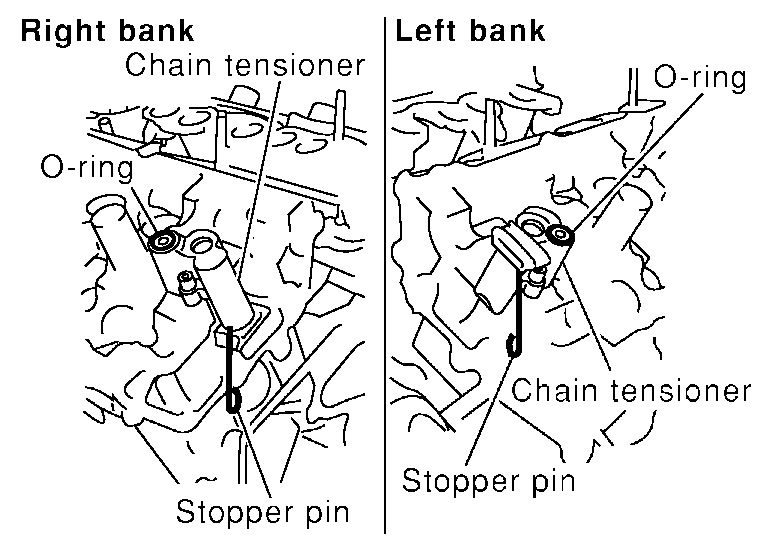 Right bank
Chain tensioner
O-ring
Stopper pin

Left bank
O-ring
Chain tensioner
Stopper pin