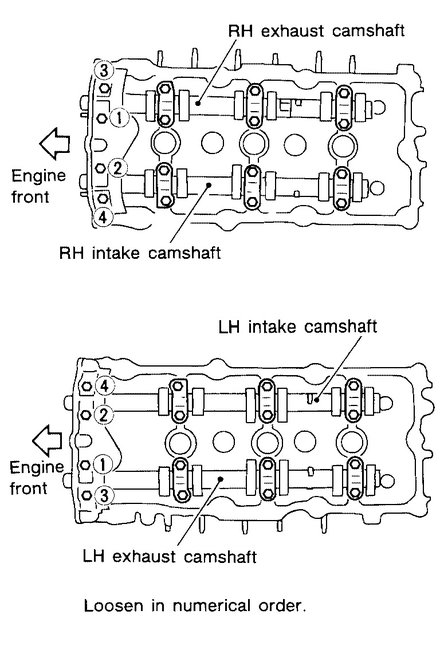 RH exhaust camshaft

3
1
2
4

Engine front

RH intake camshaft

LH intake camshaft

4
2
1
3

Engine front

LH exhaust camshaft

Loosen in numerical order.