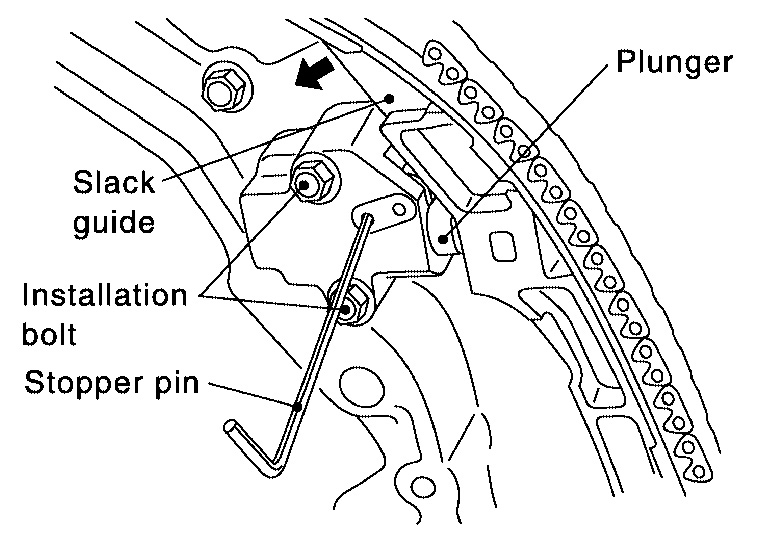 Plunger

Slack guide

Installation bolt

Stopper pin