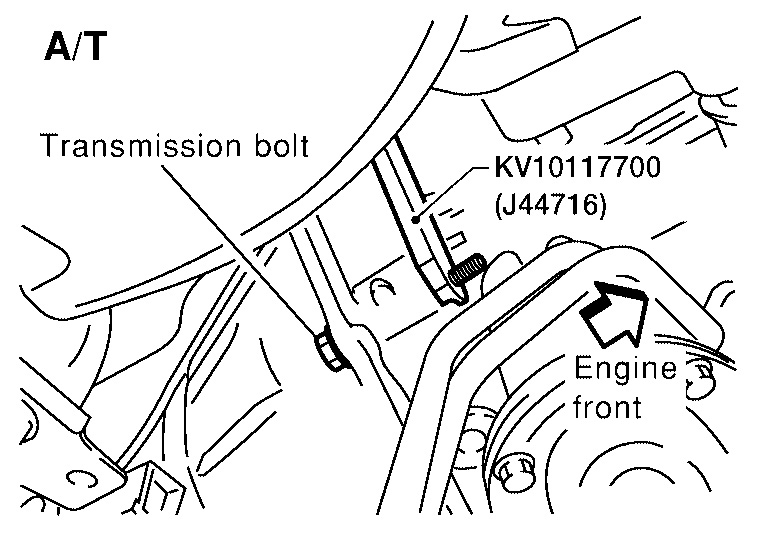 A/T

Transmission bolt

KV10117700
(J44716)

Engine
front