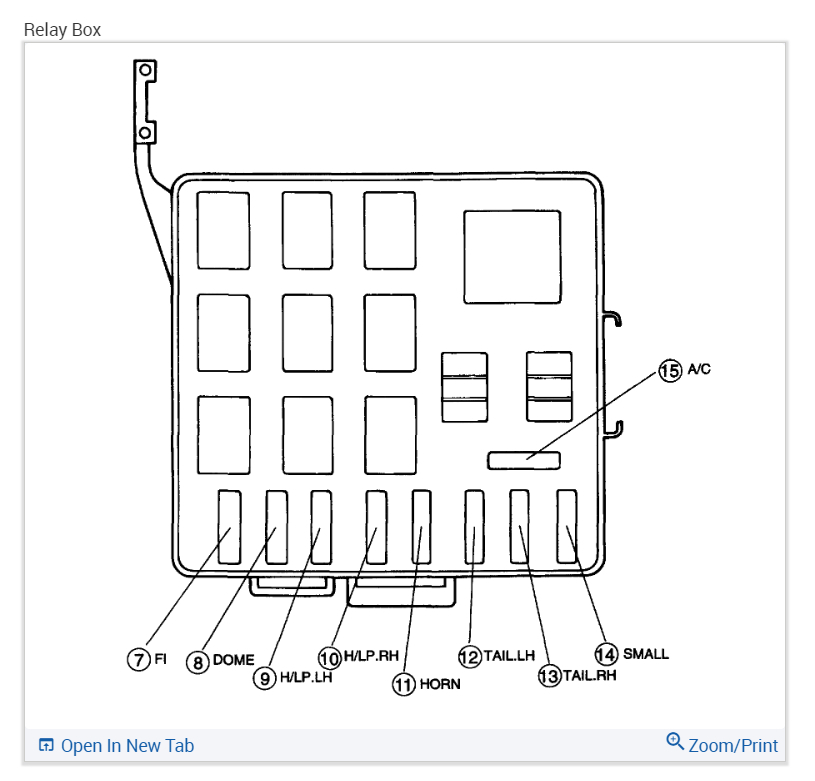 Relay Box

15 A/C

7 FI
8 DOME
9 H/LP.LH
10 H/LP.RH
11 HORN
12 TAIL.LH
13 TAIL.RH
14 SMALL

Open In New Tab
Zoom/Print