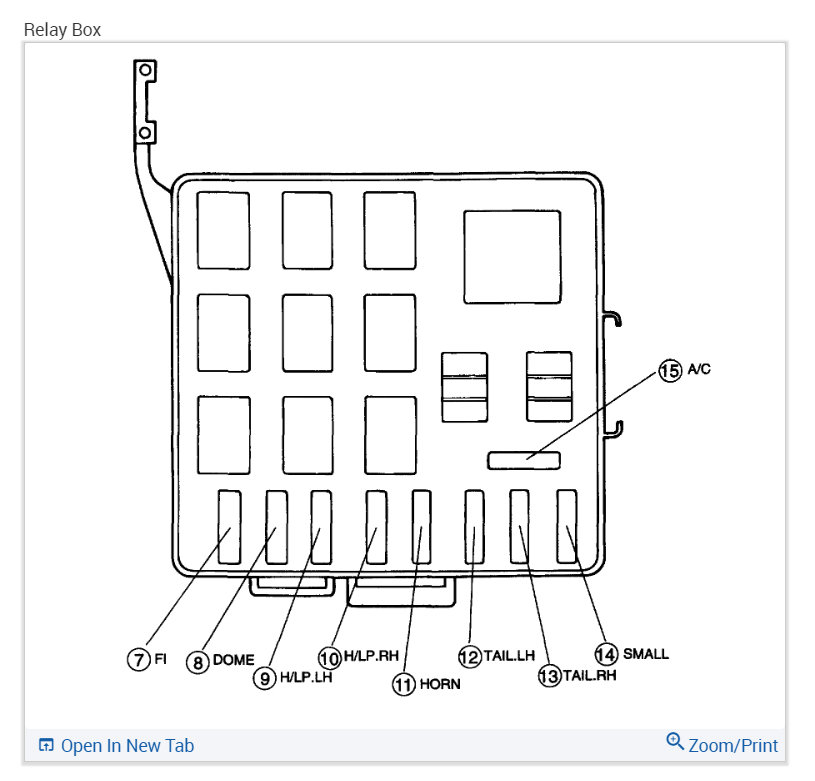 Relay Box

15 A/C

7 FI
8 DOME
9 H/LP.LH
10 H/LP.RH
11 HORN
12 TAIL.LH
13 TAIL.RH
14 SMALL

Open In New Tab
Zoom/Print