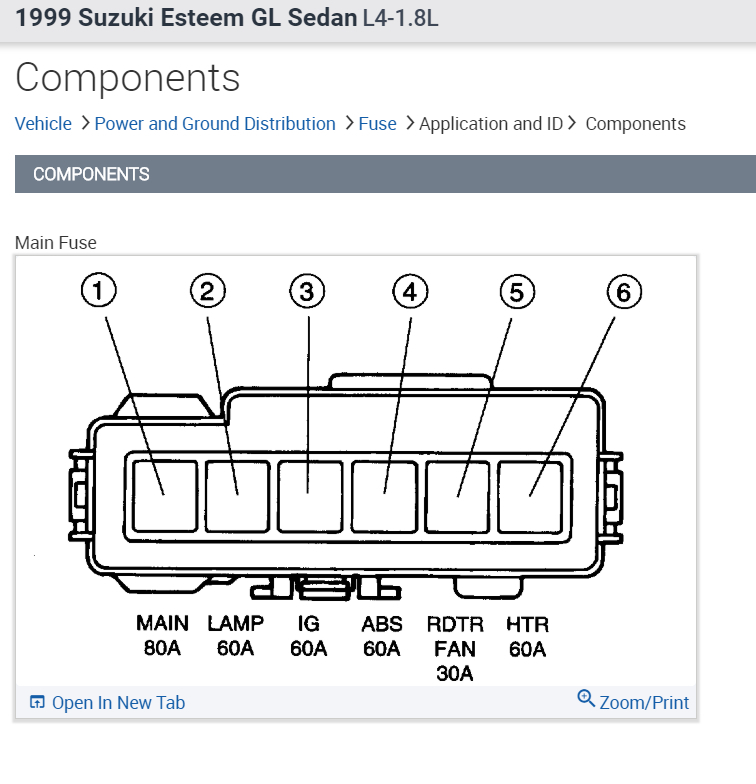 1999 Suzuki Esteem GL Sedan L4-1.8L

Components

Vehicle > Power and Ground Distribution > Fuse > Application and ID > Components

COMPONENTS

Main Fuse

1 2 3 4 5 6

MAIN 80A
LAMP 60A
IG 60A
ABS 60A
RDTR FAN 30A
HTR 60A

Open In New Tab
Zoom/Print