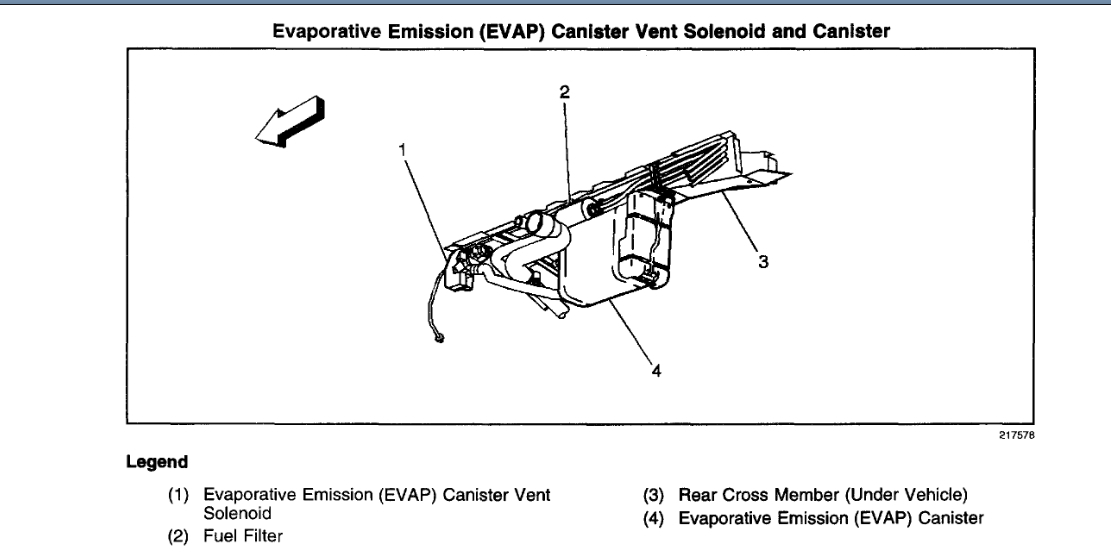 Evaporative Emission (EVAP) Canister Vent Solenoid and Canister

2

1

3

4

217578

Legend

(1) Evaporative Emission (EVAP) Canister Vent Solenoid

(2) Fuel Filter

(3) Rear Cross Member (Under Vehicle)

(4) Evaporative Emission (EVAP) Canister