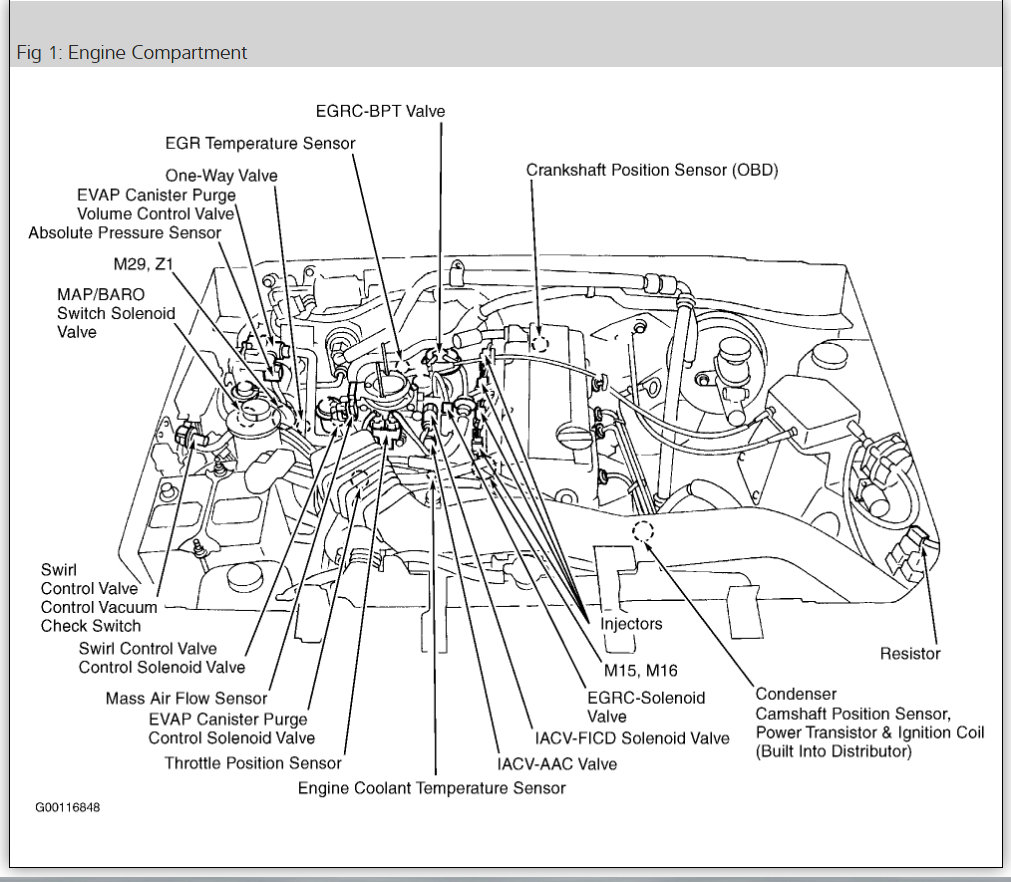 Fig 1: Engine Compartment

EGRC-BPT Valve
EGR Temperature Sensor
One-Way Valve
EVAP Canister Purge Volume Control Valve
Absolute Pressure Sensor
M29, Z1
MAP/BARO Switch Solenoid Valve
Crankshaft Position Sensor (OBD)

Swirl Control Valve Control Vacuum Check Switch
Swirl Control Valve Control Solenoid Valve
Mass Air Flow Sensor
EVAP Canister Purge Control Solenoid Valve
Throttle Position Sensor
Engine Coolant Temperature Sensor
IACV-AAC Valve
IACV-FICD Solenoid Valve
EGRC-Solenoid Valve
M15, M16
Injectors
Condenser
Camshaft Position Sensor, Power Transistor & Ignition Coil (Built Into Distributor)
Resistor

G00116848