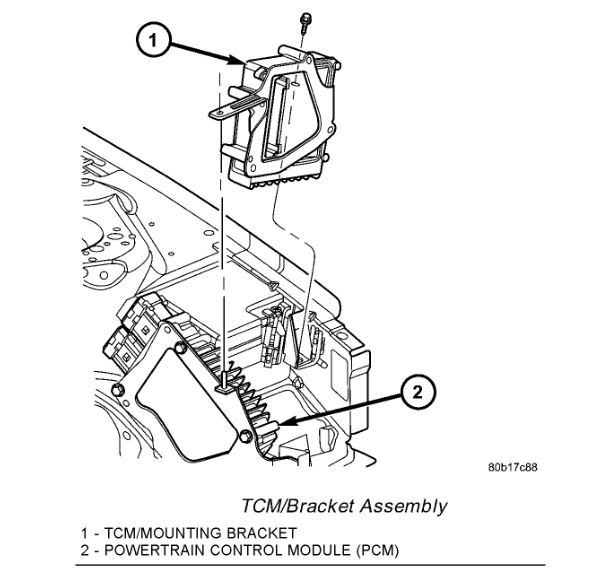 1

2

80b17c88

TCM/Bracket Assembly

1 - TCM/MOUNTING BRACKET
2 - POWERTRAIN CONTROL MODULE (PCM)