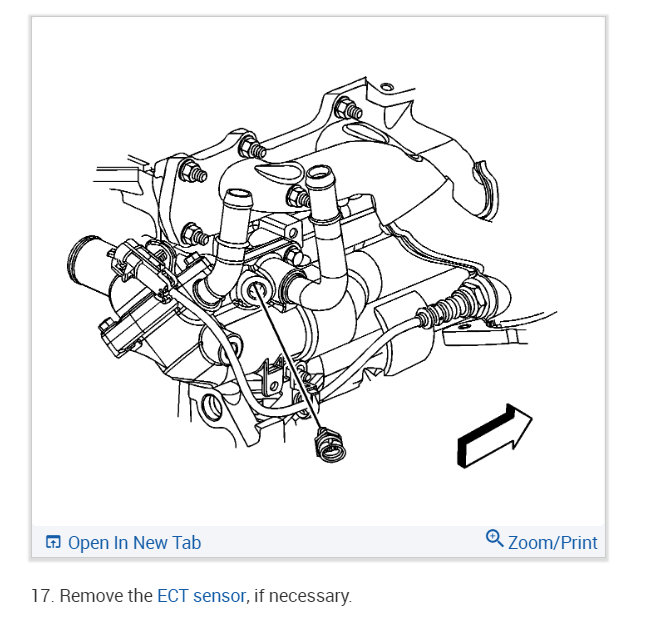 Open In New Tab

Zoom/Print

17. Remove the ECT sensor, if necessary.