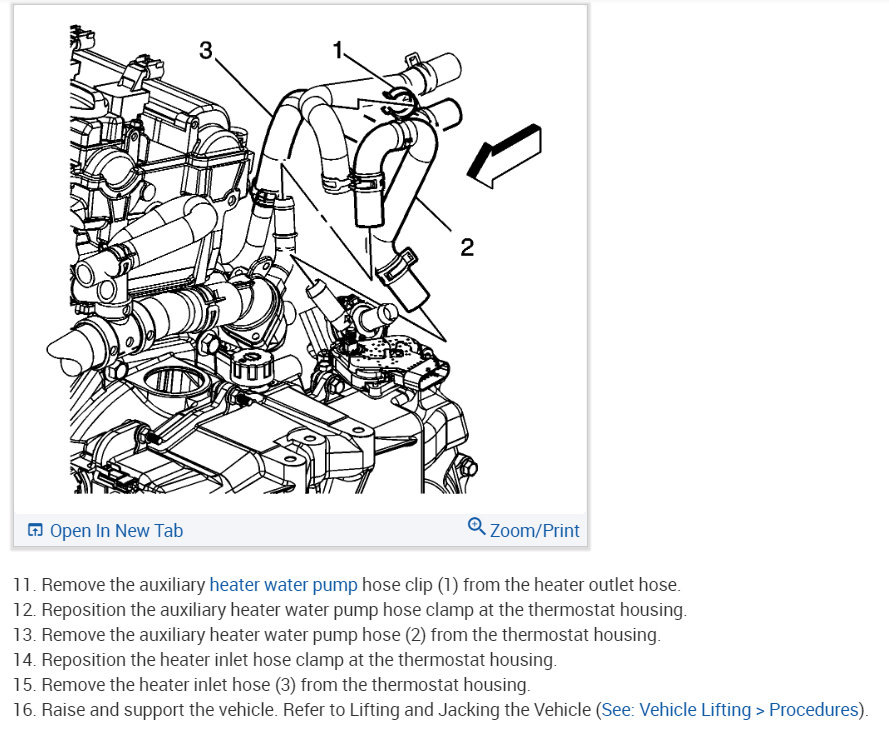 3
1
2

Open In New Tab
Zoom/Print

11. Remove the auxiliary heater water pump hose clip (1) from the heater outlet hose.
12. Reposition the auxiliary heater water pump hose clamp at the thermostat housing.
13. Remove the auxiliary heater water pump hose (2) from the thermostat housing.
14. Reposition the heater inlet hose clamp at the thermostat housing.
15. Remove the heater inlet hose (3) from the thermostat housing.
16. Raise and support the vehicle. Refer to Lifting and Jacking the Vehicle (See: Vehicle Lifting > Procedures).