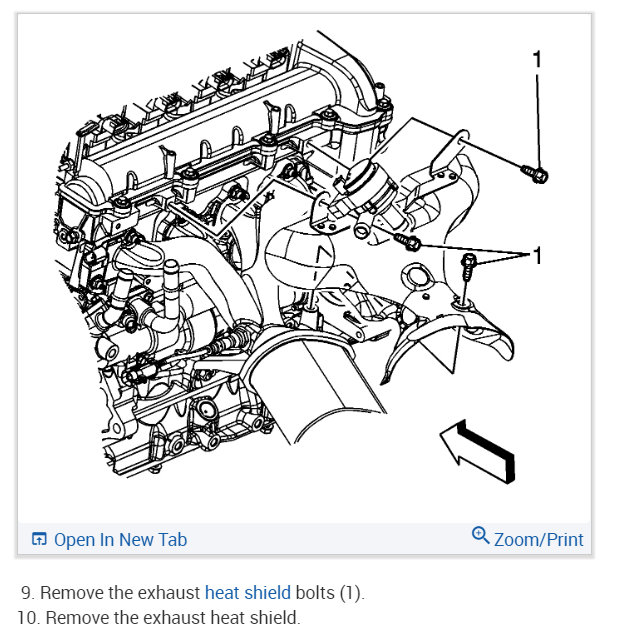 1

1

Open In New Tab

Zoom/Print

9. Remove the exhaust heat shield bolts (1).
10. Remove the exhaust heat shield.