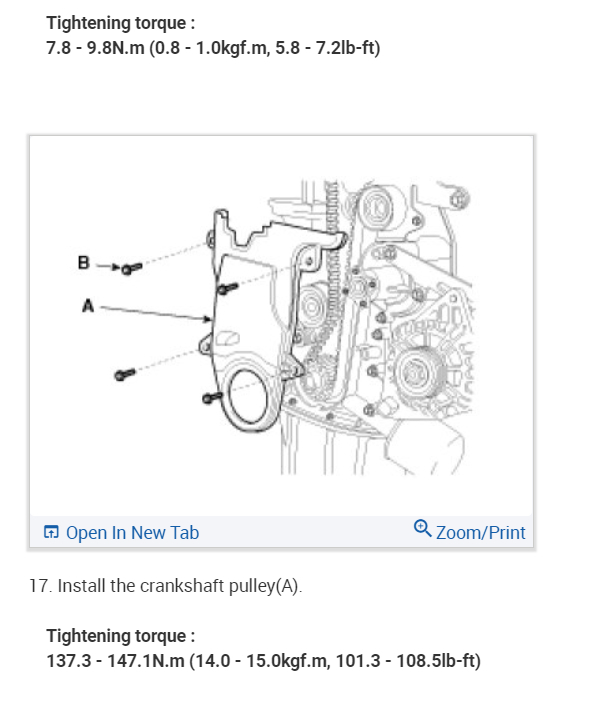 Tightening torque :
7.8 - 9.8N.m (0.8 - 1.0kgf.m, 5.8 - 7.2lb-ft)

B

A

Open In New Tab

Zoom/Print

17. Install the crankshaft pulley(A).

Tightening torque :
137.3 - 147.1N.m (14.0 - 15.0kgf.m, 101.3 - 108.5lb-ft)