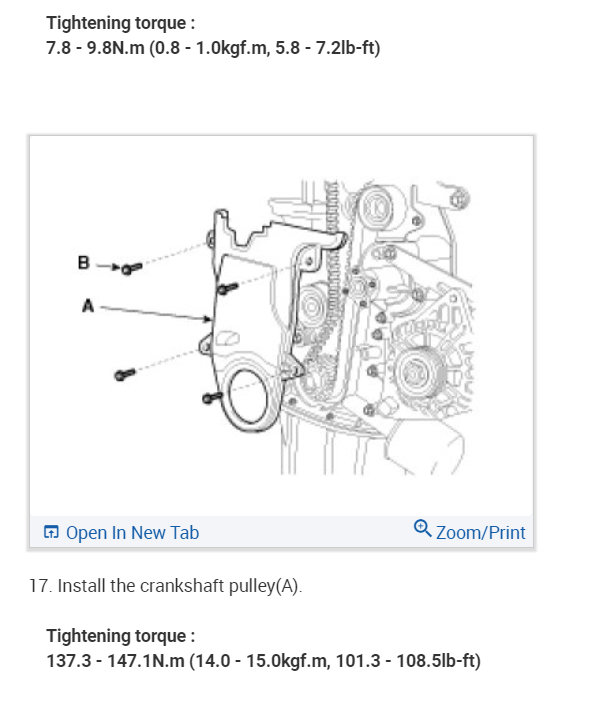 Tightening torque :
7.8 - 9.8N.m (0.8 - 1.0kgf.m, 5.8 - 7.2lb-ft)

B

A

Open In New Tab

Zoom/Print

17. Install the crankshaft pulley(A).

Tightening torque :
137.3 - 147.1N.m (14.0 - 15.0kgf.m, 101.3 - 108.5lb-ft)