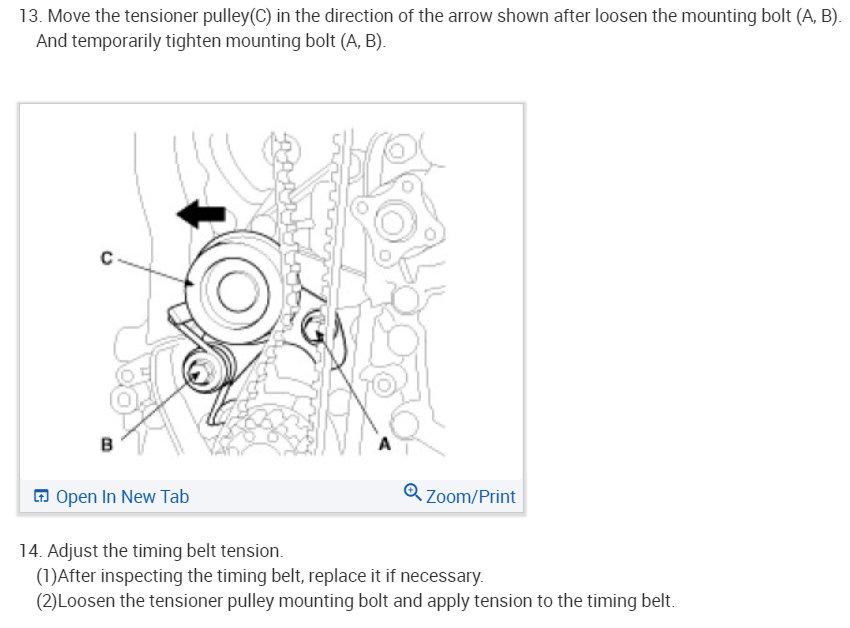 13. Move the tensioner pulley(C) in the direction of the arrow shown after loosen the mounting bolt (A, B). And temporarily tighten mounting bolt (A, B).

C

B

A

Open In New Tab

Zoom/Print

14. Adjust the timing belt tension.
(1)After inspecting the timing belt, replace it if necessary.
(2)Loosen the tensioner pulley mounting bolt and apply tension to the timing belt.